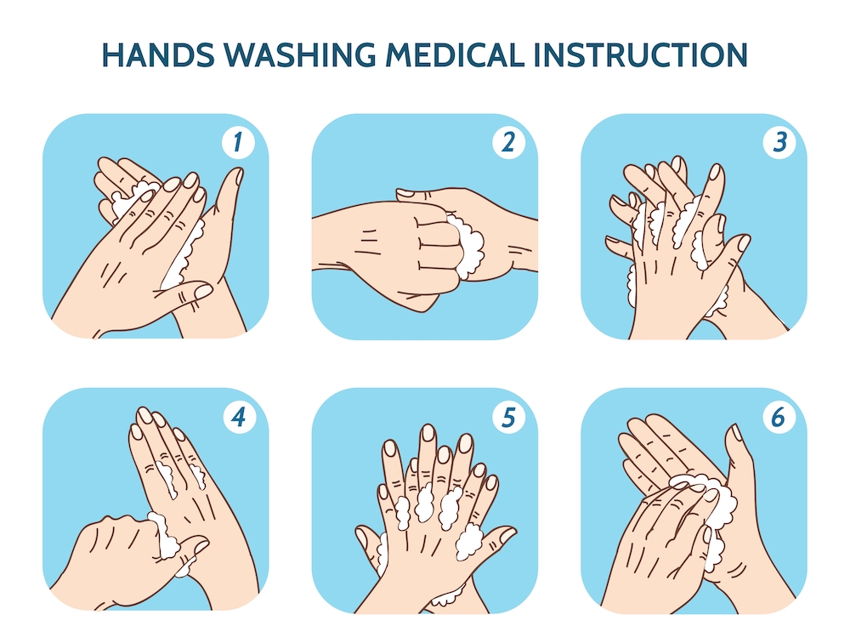 HANDS WASHING MEDICAL INSTRUCTION

1

2

3

4

5

6